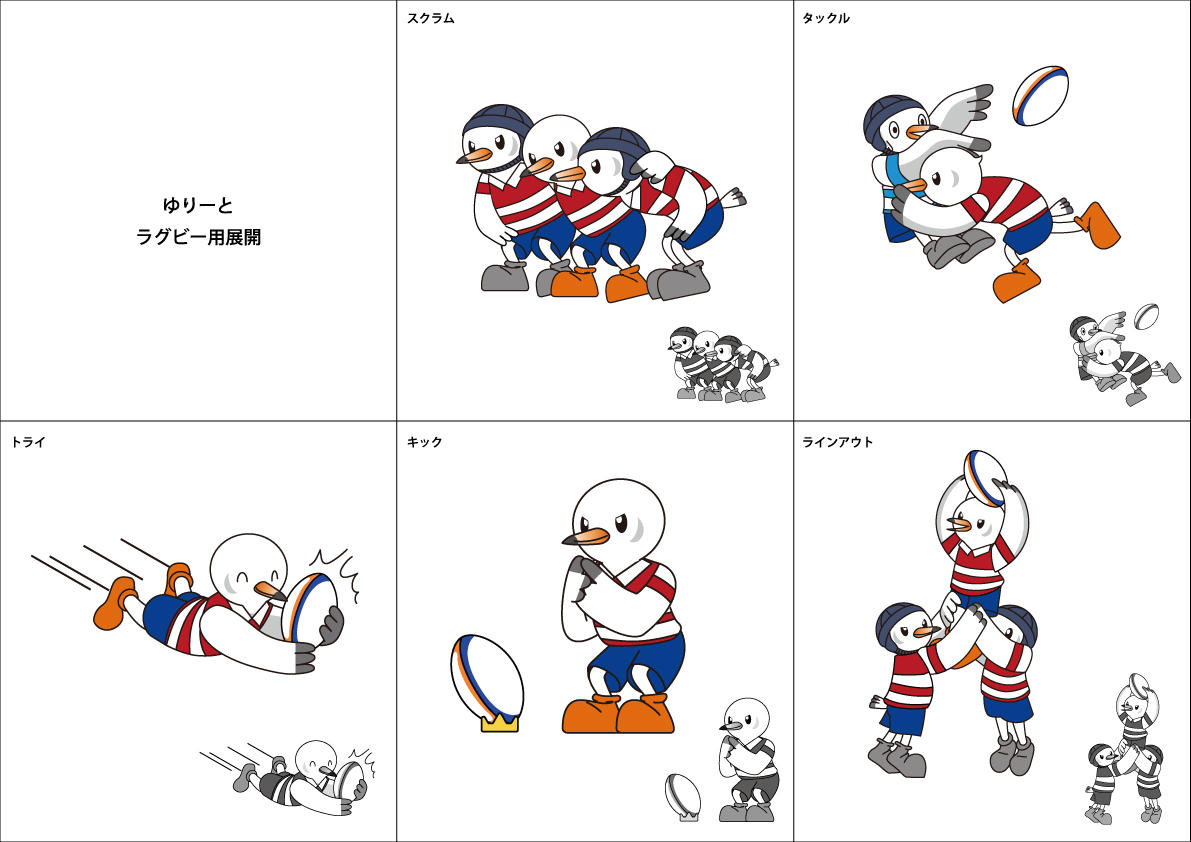 ゆりーと
ラグビー用展開

スクラム

タックル

トライ

キック

ラインアウト