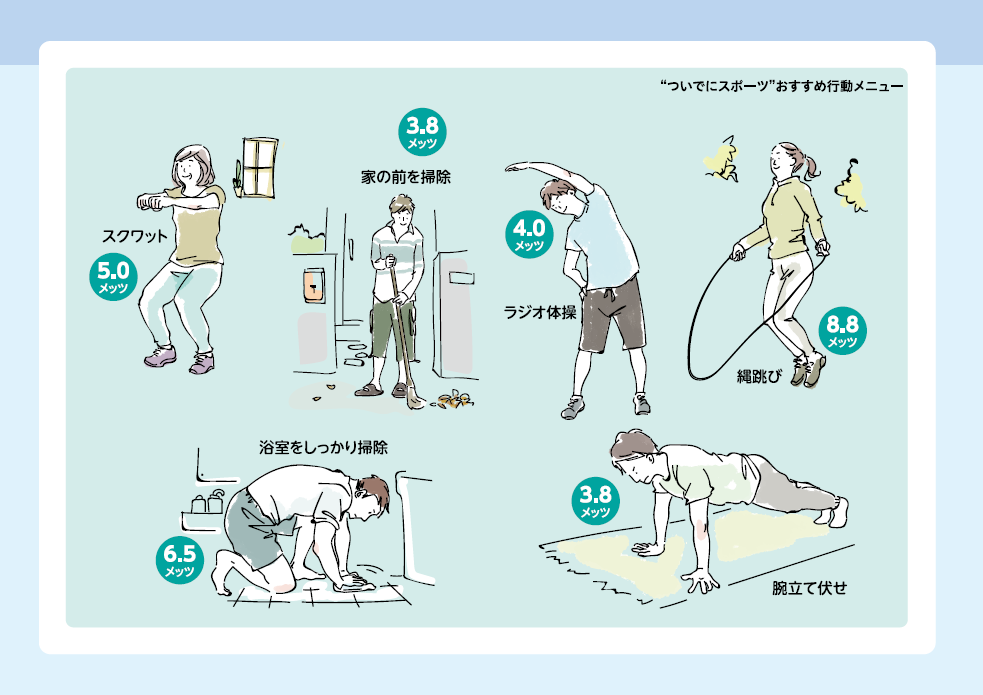 “ついでにスポーツ”おすすめ行動メニュー

スクワット
5.0
メッツ

3.8
メッツ
家の前を掃除

4.0
メッツ
ラジオ体操

8.8
メッツ
縄跳び

浴室をしっかり掃除
6.5
メッツ

3.8
メッツ
腕立て伏せ